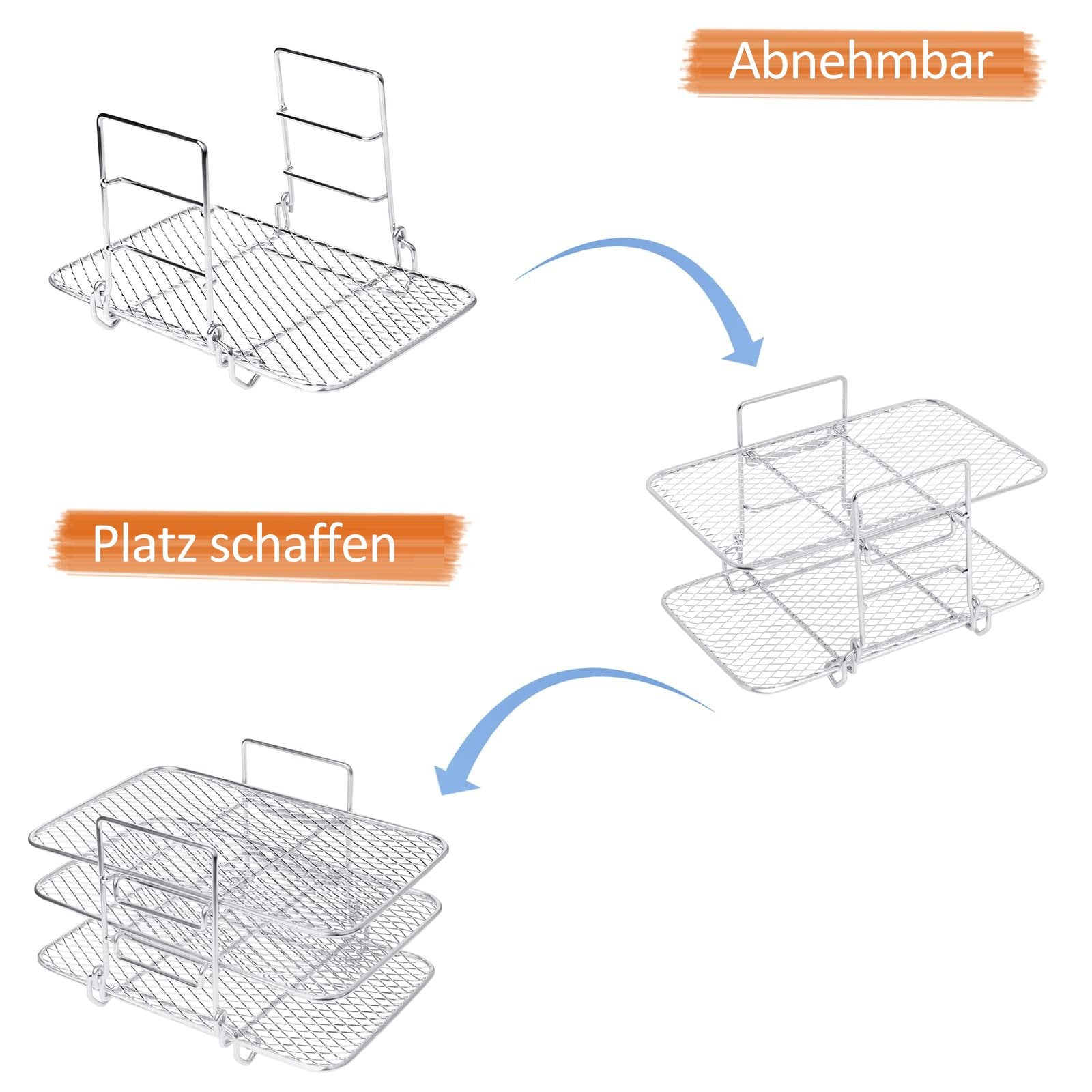 Abnehmbar

Platz schaffen